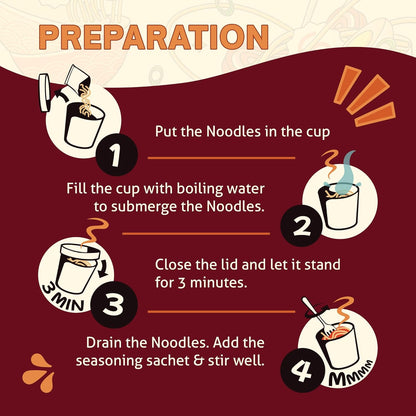 PREPARATION

1

Put the Noodles in the cup

Fill the cup with boiling water to submerge the Noodles.

2

3 MIN

3

Close the lid and let it stand for 3 minutes.

Drain the Noodles. Add the seasoning sachet & stir well.

4

MMMM