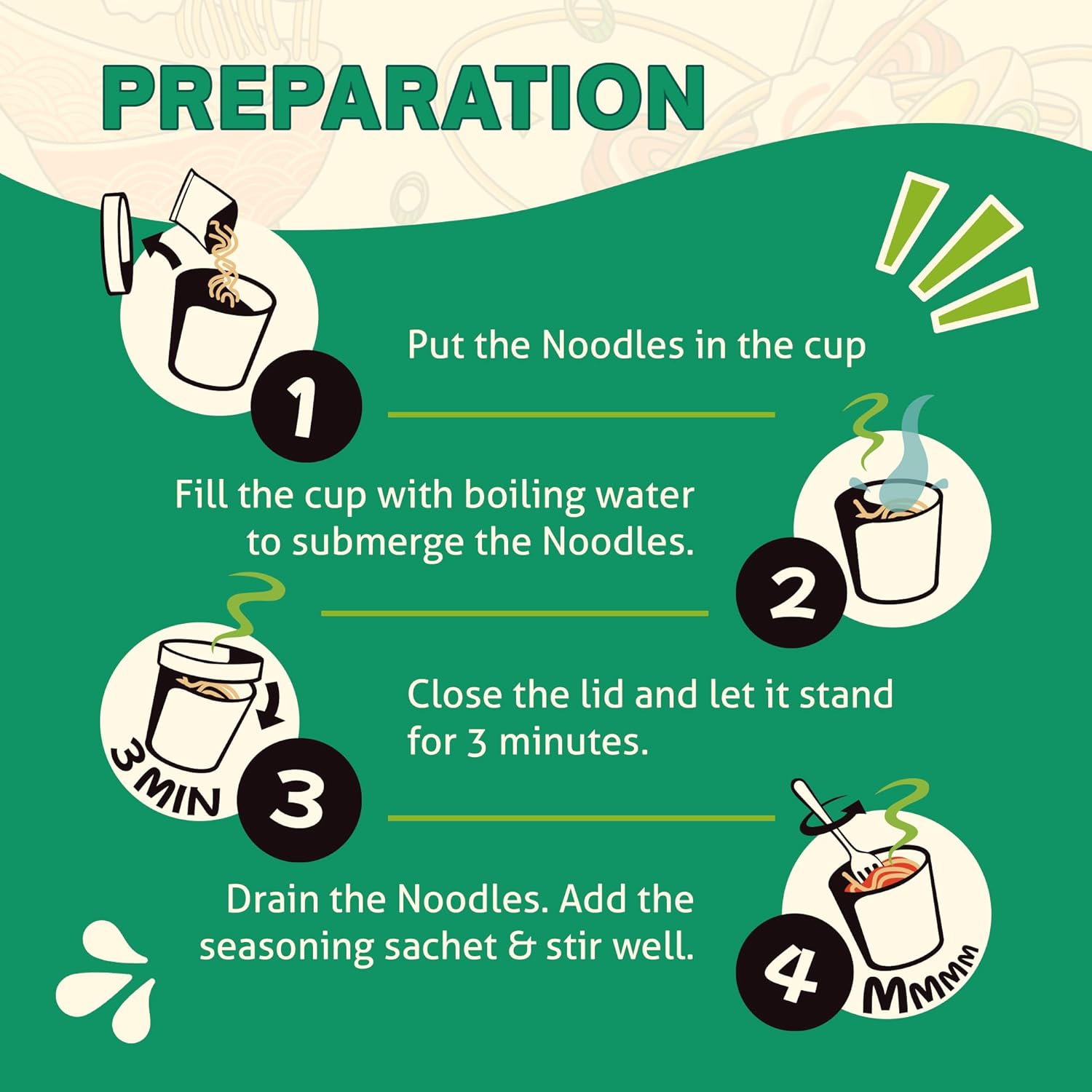 PREPARATION

1

Put the Noodles in the cup

Fill the cup with boiling water to submerge the Noodles.

2

3 MIN

3

Close the lid and let it stand for 3 minutes.

Drain the Noodles. Add the seasoning sachet & stir well.

4

MMMM